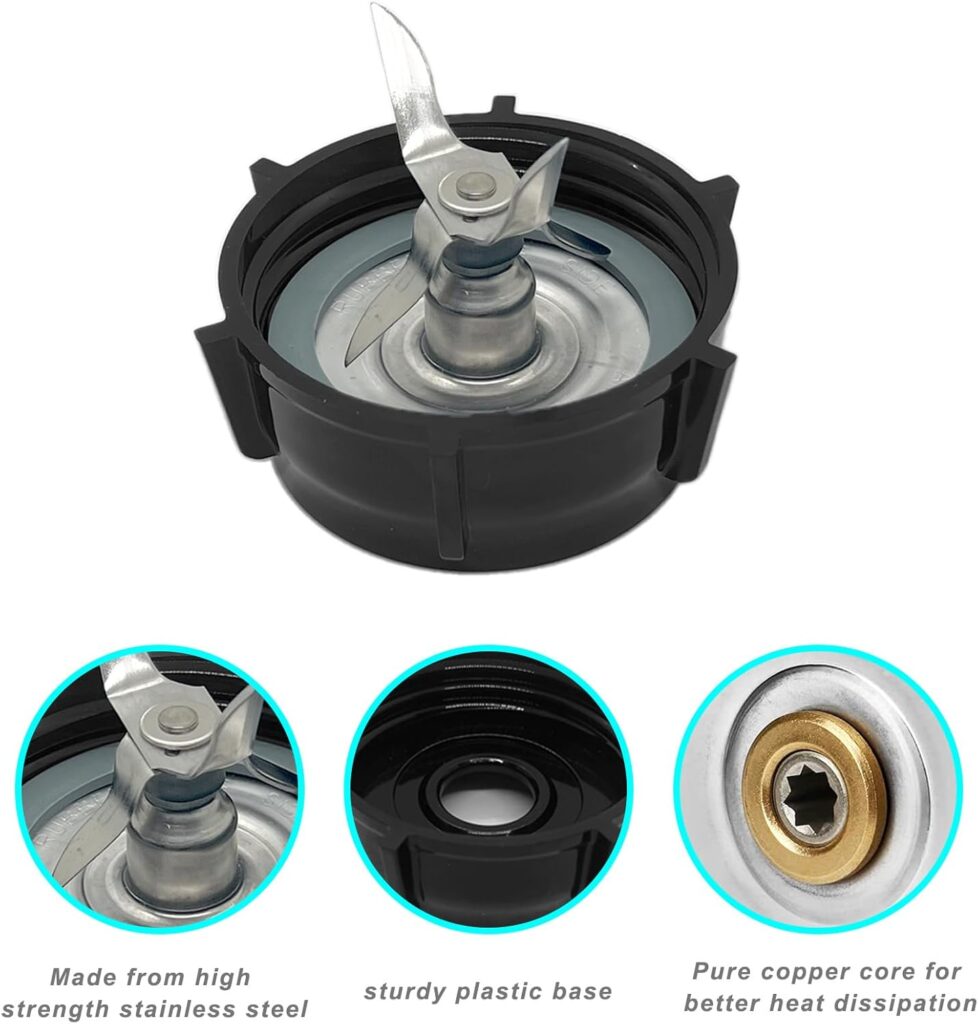 Made from high strength stainless steel

sturdy plastic base

Pure copper core for better heat dissipation