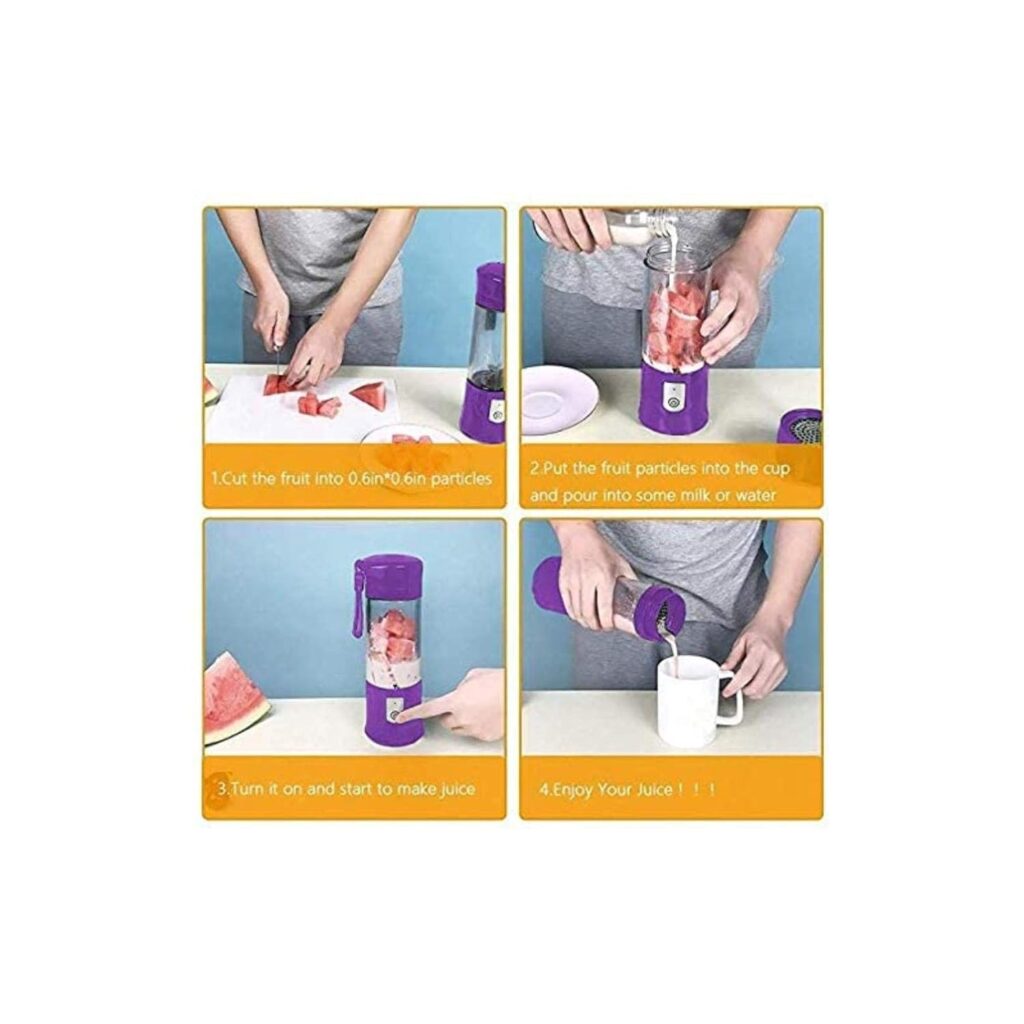 1.Cut the fruit into 0.6in*0.6in particles

2.Put the fruit particles into the cup and pour into some milk or water

3.Turn it on and start to make juice

4.Enjoy Your Juice！！！