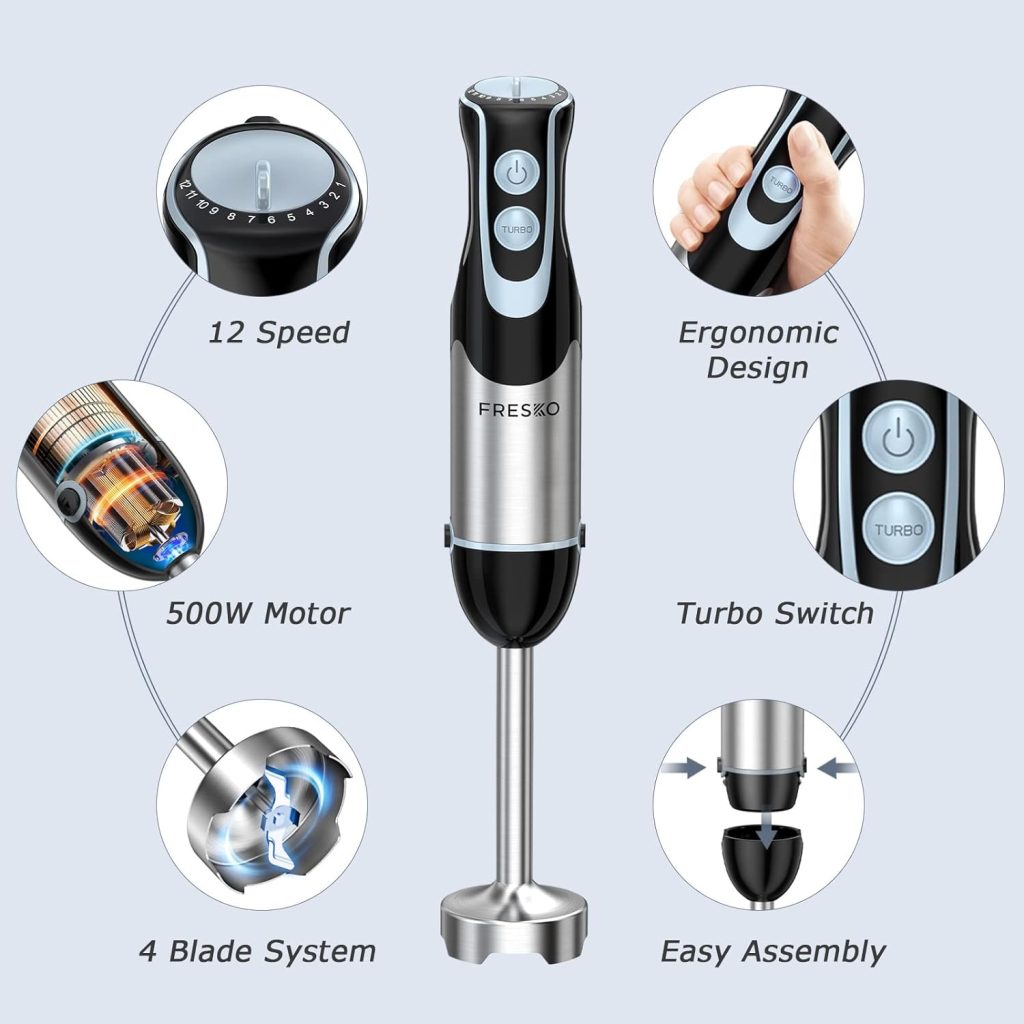 12 11 10 9 8 7 6 5 4 3 2 1

12 Speed

500W Motor

4 Blade System

TURBO

FRESKO

TURBO

Ergonomic Design

TURBO

Turbo Switch

Easy Assembly